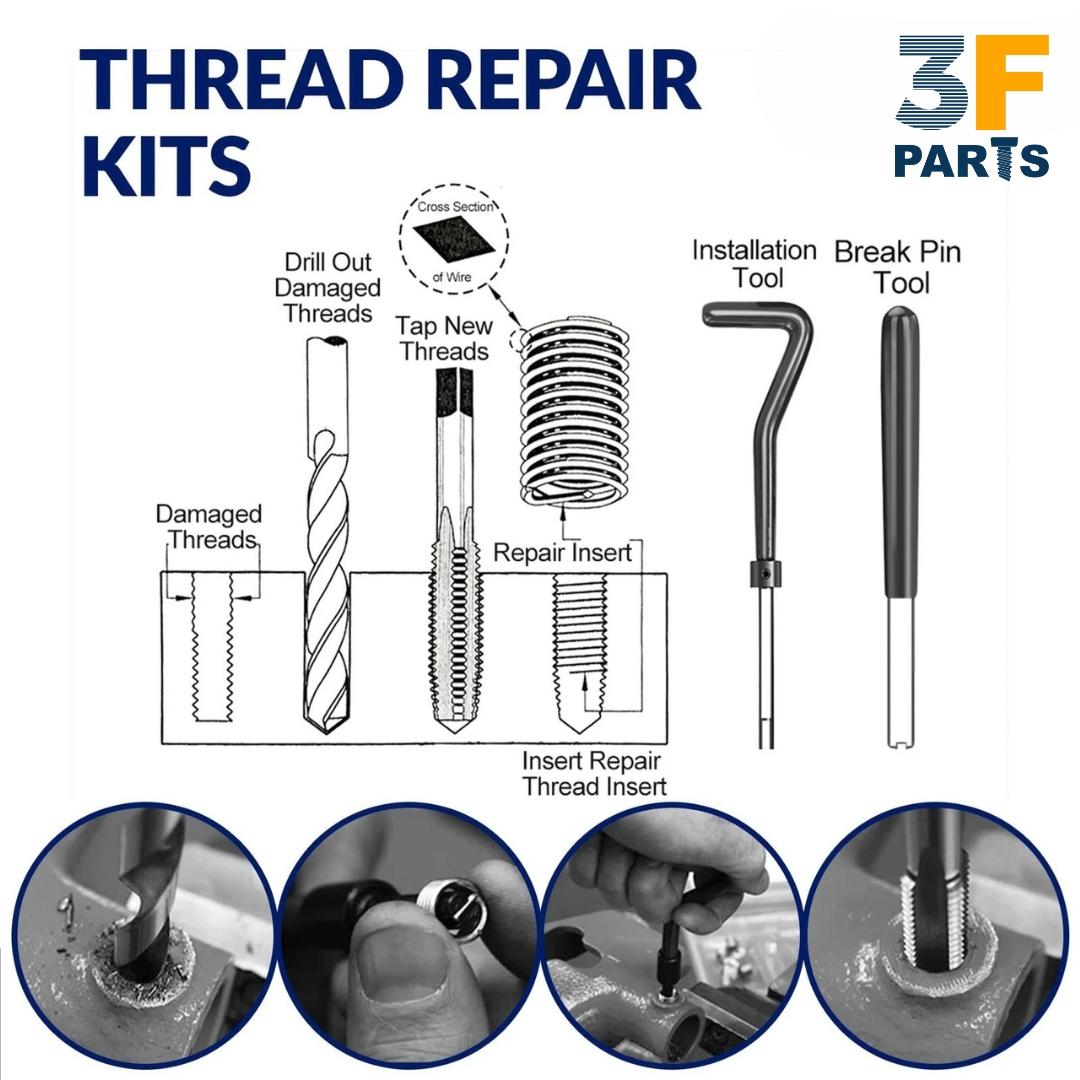 THREAD REPAIR KITS

3F PARTS

Cross Section of Wire

Drill Out Damaged Threads

Tap New Threads

Installation Tool

Break Pin Tool

Damaged Threads

Repair Insert

Insert Repair Thread Insert